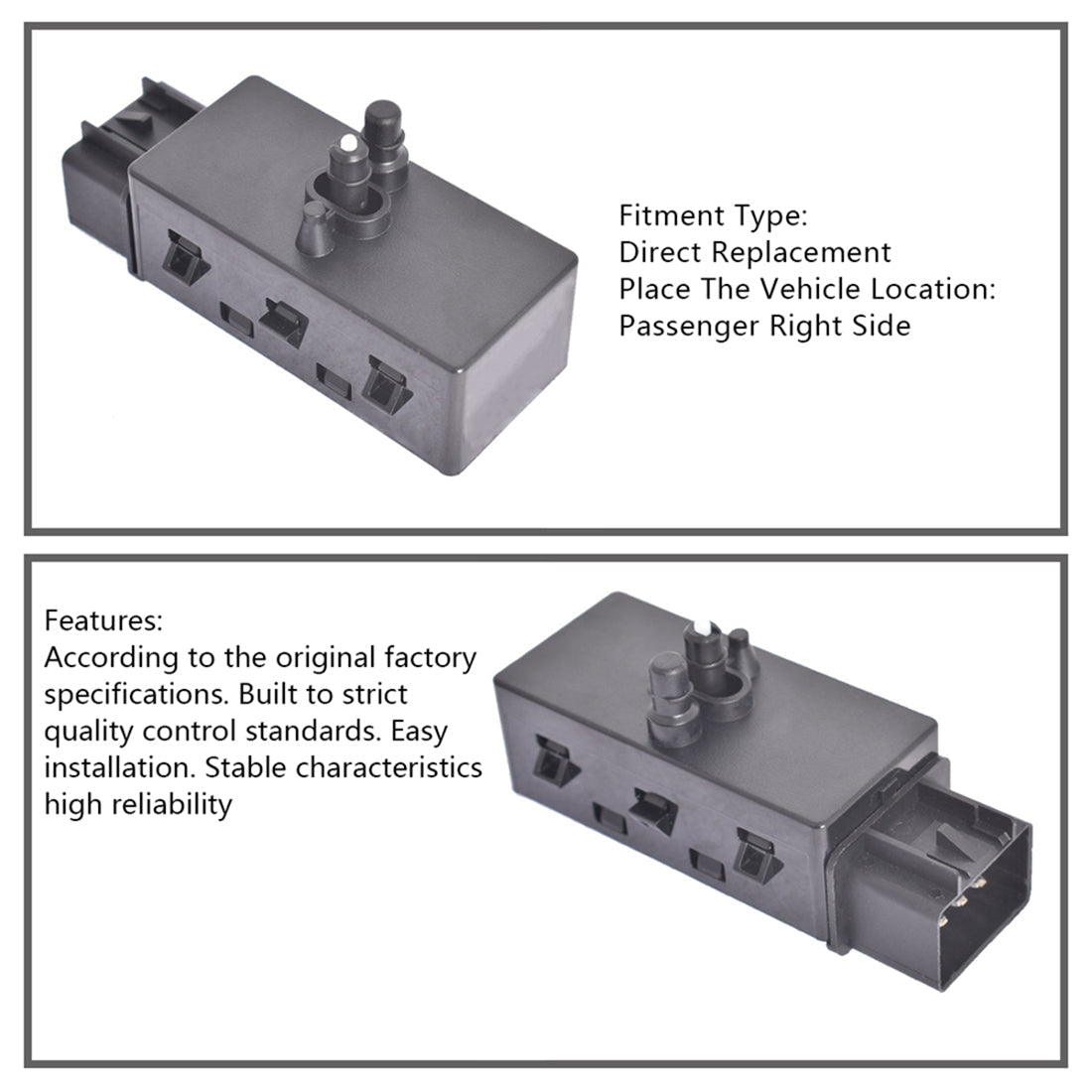 Fitment Type:
Direct Replacement
Place The Vehicle Location:
Passenger Right Side

Features:
According to the original factory specifications. Built to strict quality control standards. Easy installation. Stable characteristics high reliability