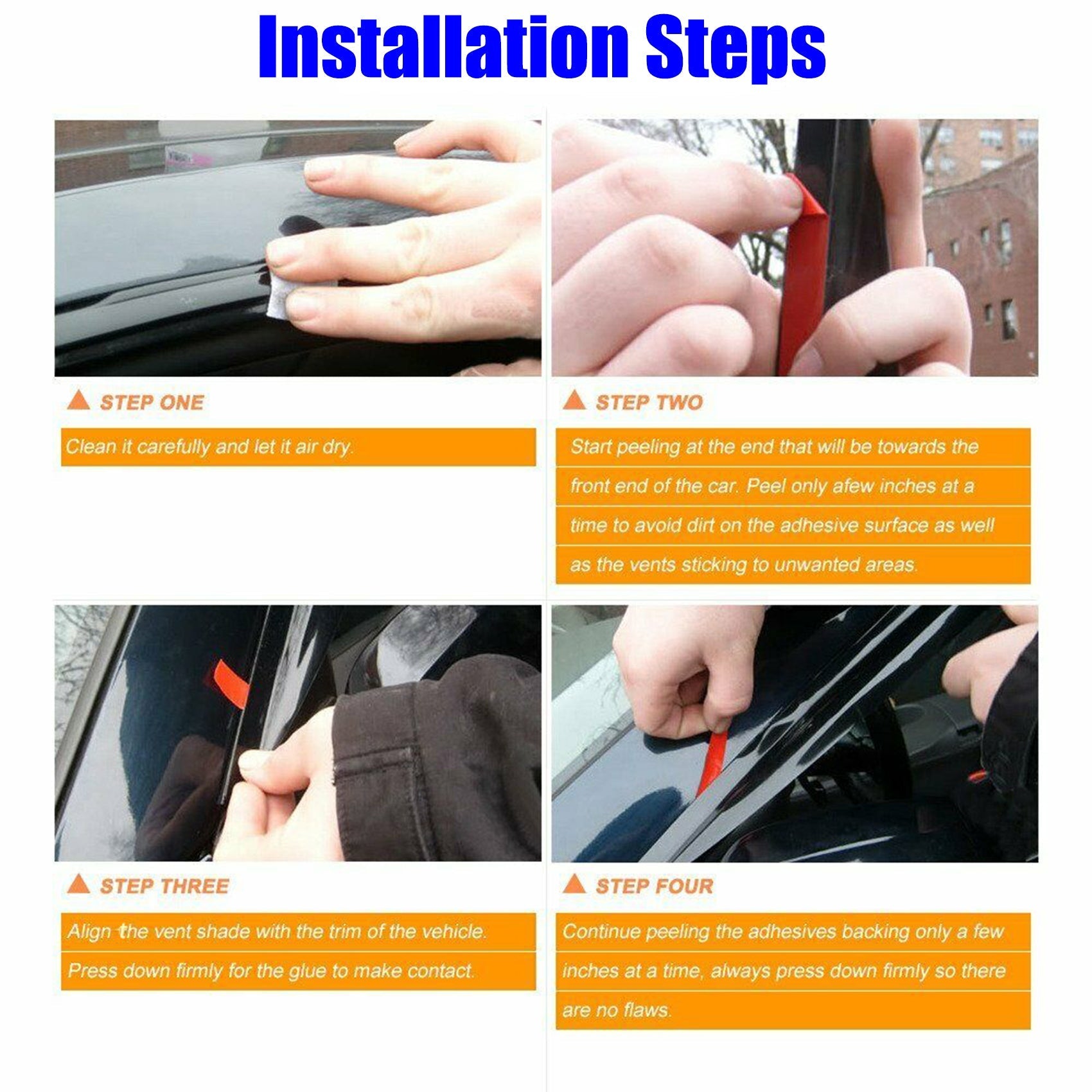 Installation Steps

STEP ONE

Clean it carefully and let it air dry.

STEP TWO

Start peeling at the end that will be towards the front end of the car. Peel only afew inches at a time to avoid dirt on the adhesive surface as well as the vents sticking to unwanted areas.

STEP THREE

Align the vent shade with the trim of the vehicle. Press down firmly for the glue to make contact.

STEP FOUR

Continue peeling the adhesives backing only a few inches at a time, always press down firmly so there are no flaws.