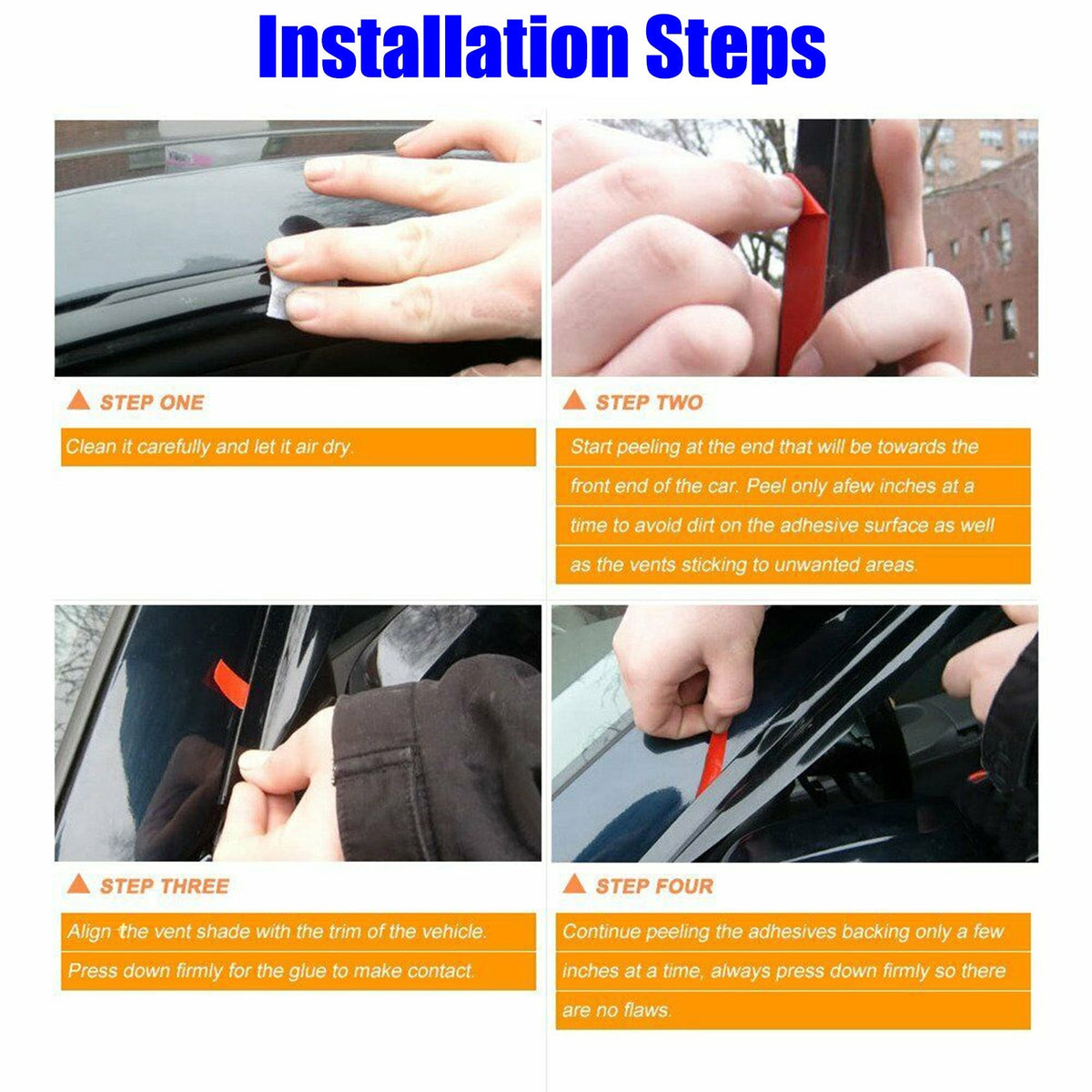 Installation Steps

STEP ONE

Clean it carefully and let it air dry.

STEP TWO

Start peeling at the end that will be towards the front end of the car. Peel only afew inches at a time to avoid dirt on the adhesive surface as well as the vents sticking to unwanted areas.

STEP THREE

Align the vent shade with the trim of the vehicle. Press down firmly for the glue to make contact.

STEP FOUR

Continue peeling the adhesives backing only a few inches at a time, always press down firmly so there are no flaws.