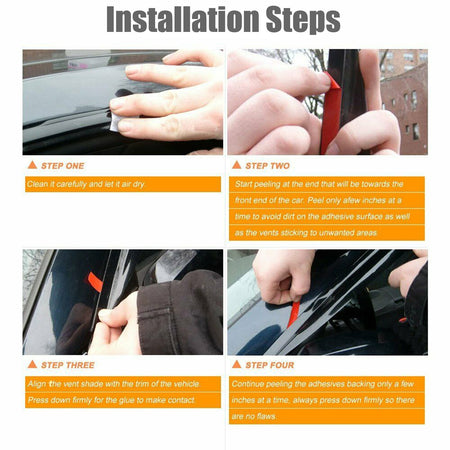 Installation Steps

STEP ONE

Clean it carefully and let it air dry

STEP TWO

Start peeling at the end that will be towards the front end of the car. Peel only afew inches at a time to avoid dirt on the adhesive surface as well as the vents sticking to unwanted areas

STEP THREE

Align the vent shade with the trim of the vehicle Press down firmly for the glue to make contact

STEP FOUR

Continue peeling the adhesives backing only a few inches at a time, always press down firmly so there are no flaws.