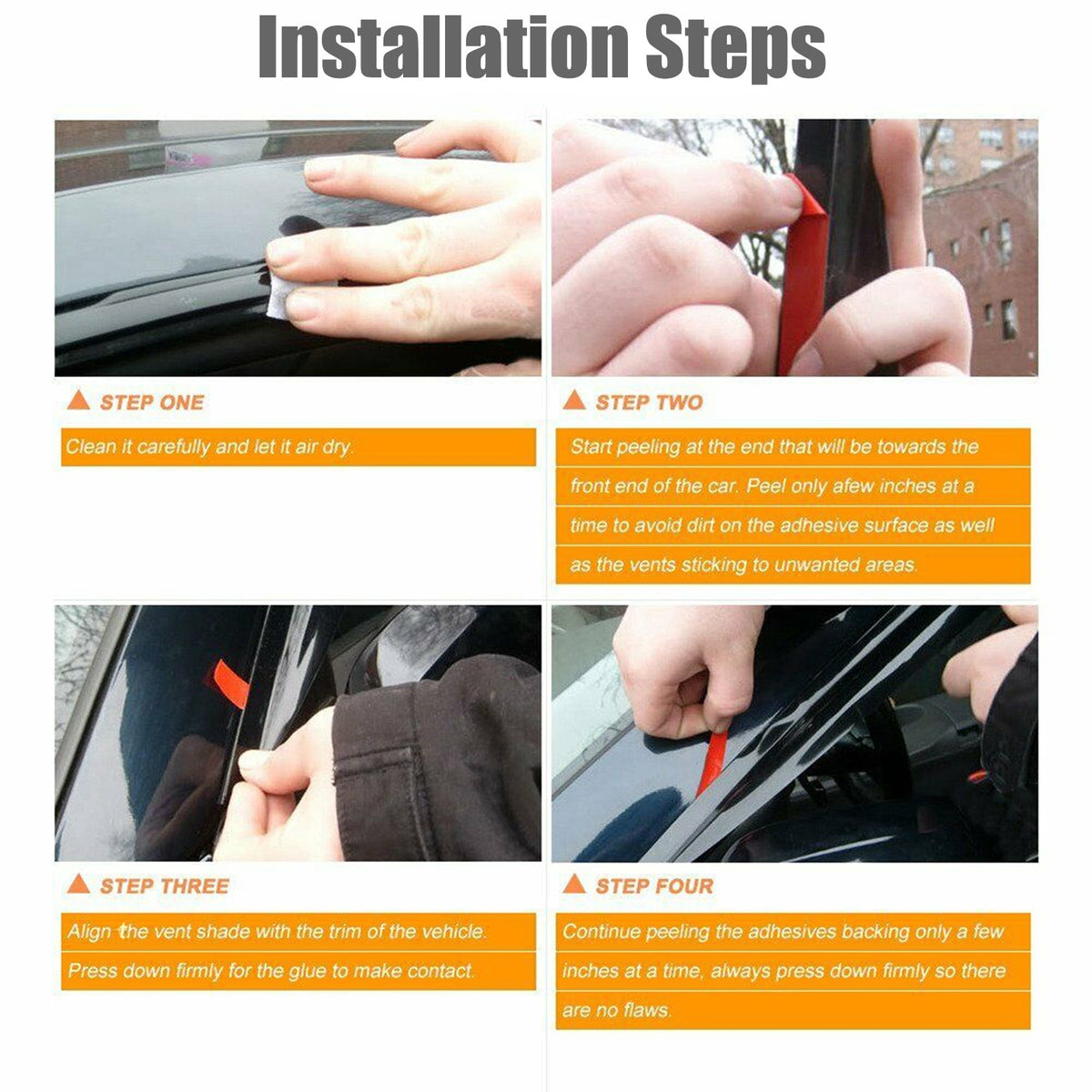 Installation Steps

STEP ONE

Clean it carefully and let it air dry.

STEP TWO

Start peeling at the end that will be towards the front end of the car. Peel only afew inches at a time to avoid dirt on the adhesive surface as well as the vents sticking to unwanted areas.

STEP THREE

Align the vent shade with the trim of the vehicle. Press down firmly for the glue to make contact.

STEP FOUR

Continue peeling the adhesives backing only a few inches at a time, always press down firmly so there are no flaws.