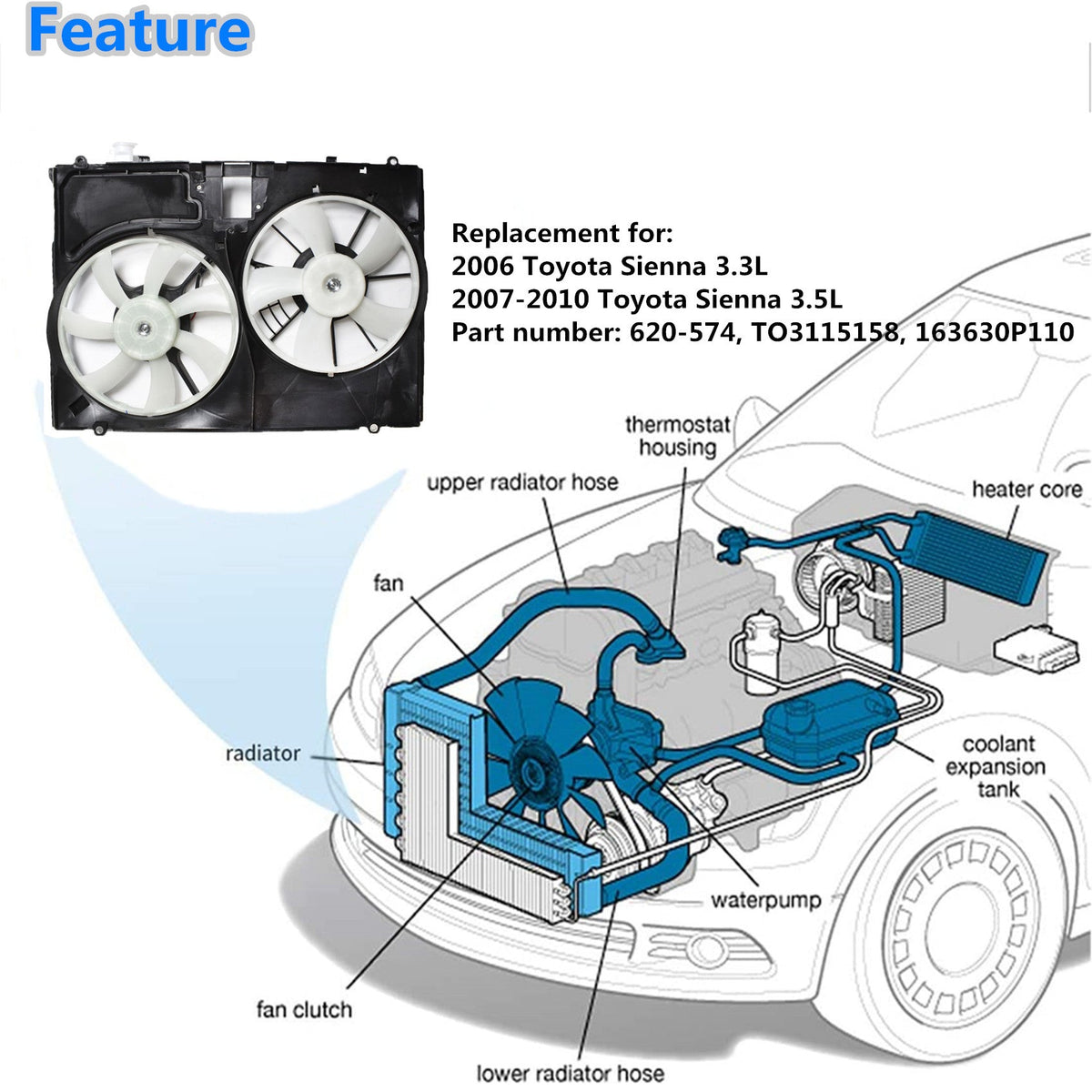 Feature

Replacement for:
2006 Toyota Sienna 3.3L
2007-2010 Toyota Sienna 3.5L
Part number: 620-574, TO3115158, 163630P110

thermostat housing

upper radiator hose

heater core

fan

radiator

coolant expansion tank

waterpump

fan clutch

lower radiator hose