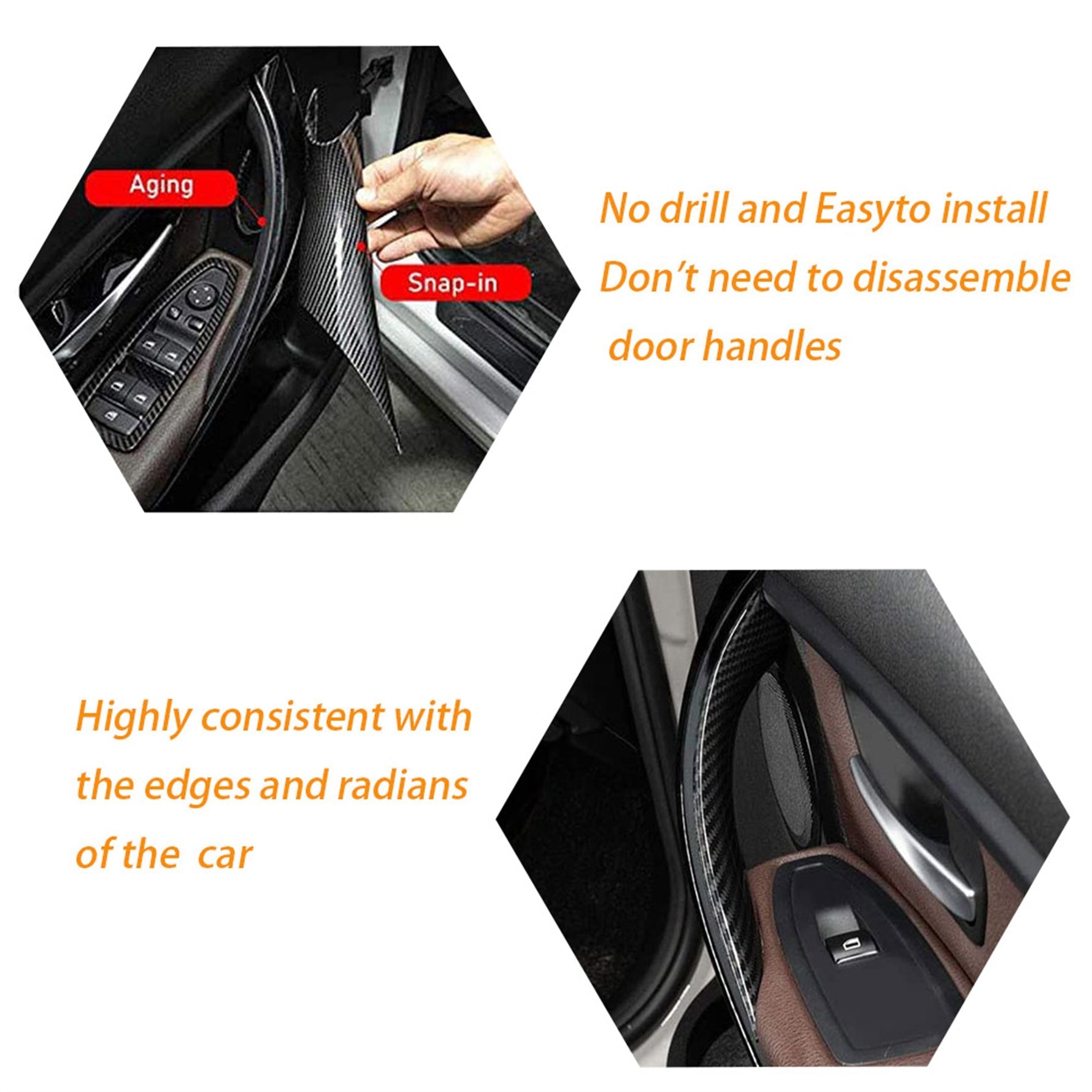 Aging

Snap-in

No drill and Easyto install
Don't need to disassemble
door handles

Highly consistent with
the edges and radians
of the car