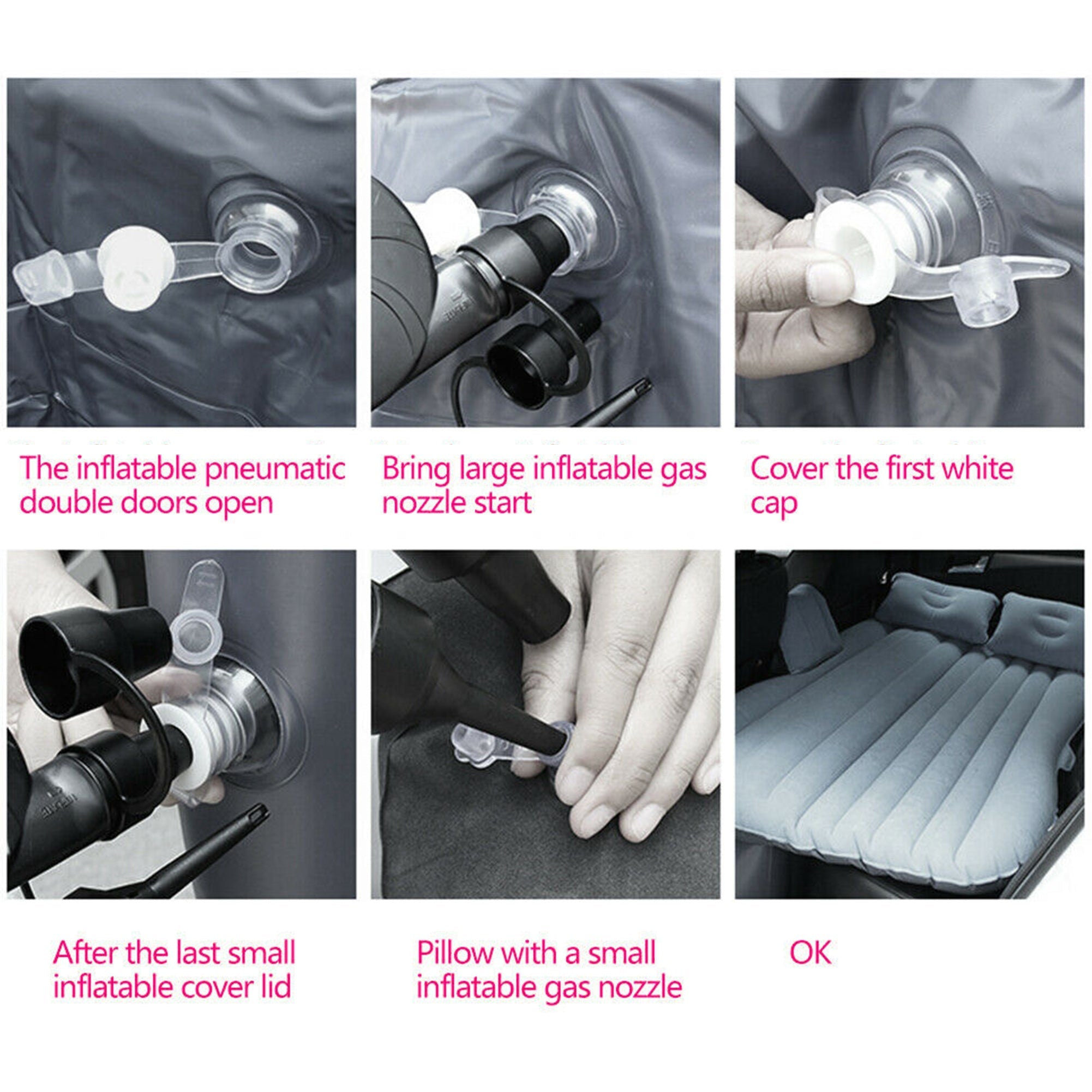 The inflatable pneumatic double doors open

Bring large inflatable gas nozzle start

Cover the first white cap

After the last small inflatable cover lid

Pillow with a small inflatable gas nozzle

OK