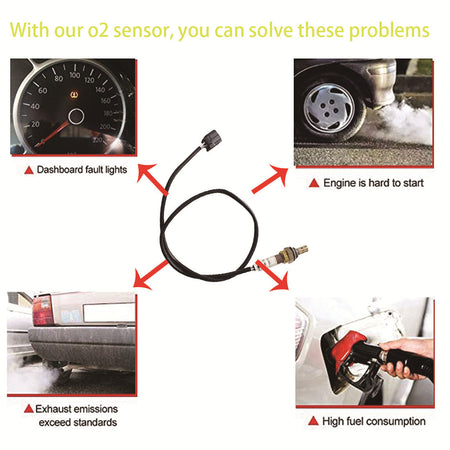 With our o2 sensor, you can solve these problems

20
40
60
80
100
120
140
160
180
200
220

▲ Dashboard fault lights

▲ Engine is hard to start

▲ Exhaust emissions exceed standards

▲ High fuel consumption