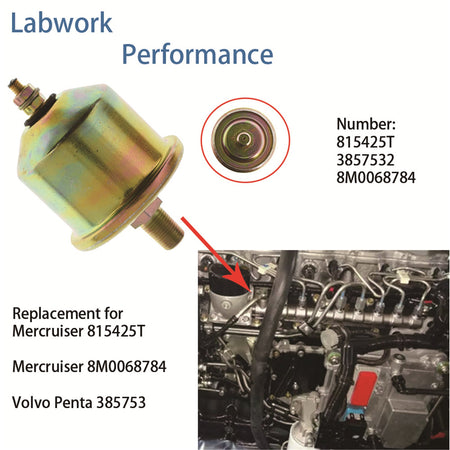 Labwork
Performance

Number:
815425T
3857532
8M0068784

Replacement for
Mercruiser 815425T

Mercruiser 8M0068784

Volvo Penta 385753