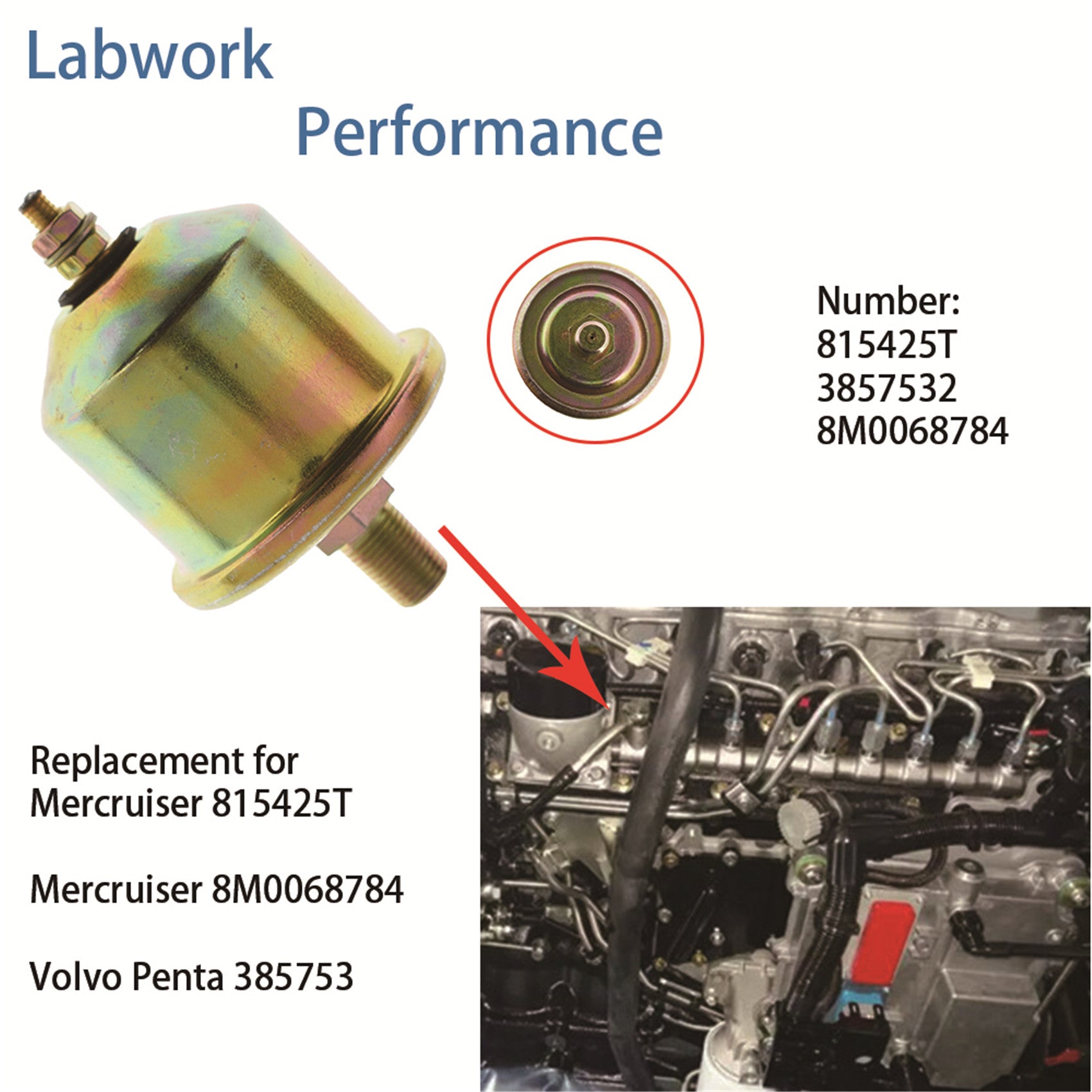 Labwork
Performance

Number:
815425T
3857532
8M0068784

Replacement for
Mercruiser 815425T

Mercruiser 8M0068784

Volvo Penta 385753