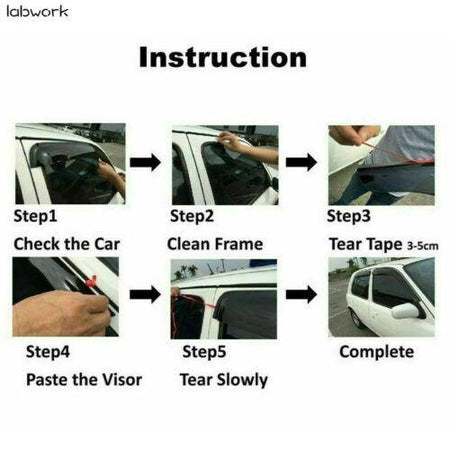 labwork

Instruction

Step1
Check the Car

Step2
Clean Frame

Step3
Tear Tape 3-5cm

Step4
Paste the Visor

Step5
Tear Slowly

Complete