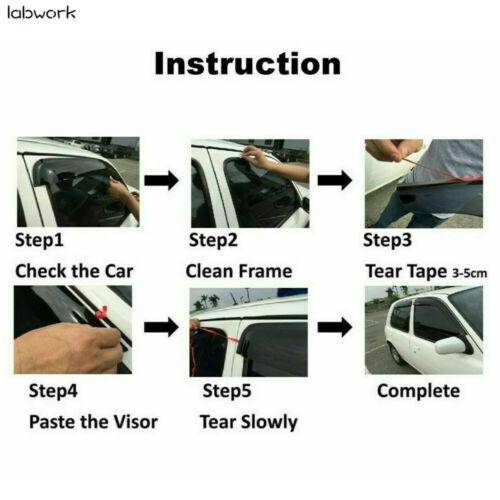 labwork

Instruction

Step1
Check the Car

Step2
Clean Frame

Step3
Tear Tape 3-5cm

Step4
Paste the Visor

Step5
Tear Slowly

Complete