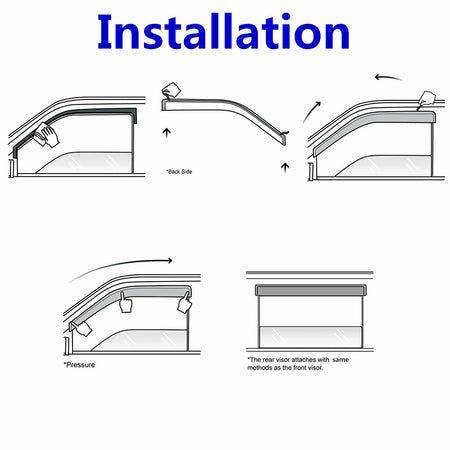 Installation

*Back Side

*Pressure

*The rear visor attaches with same methods as the front visor.