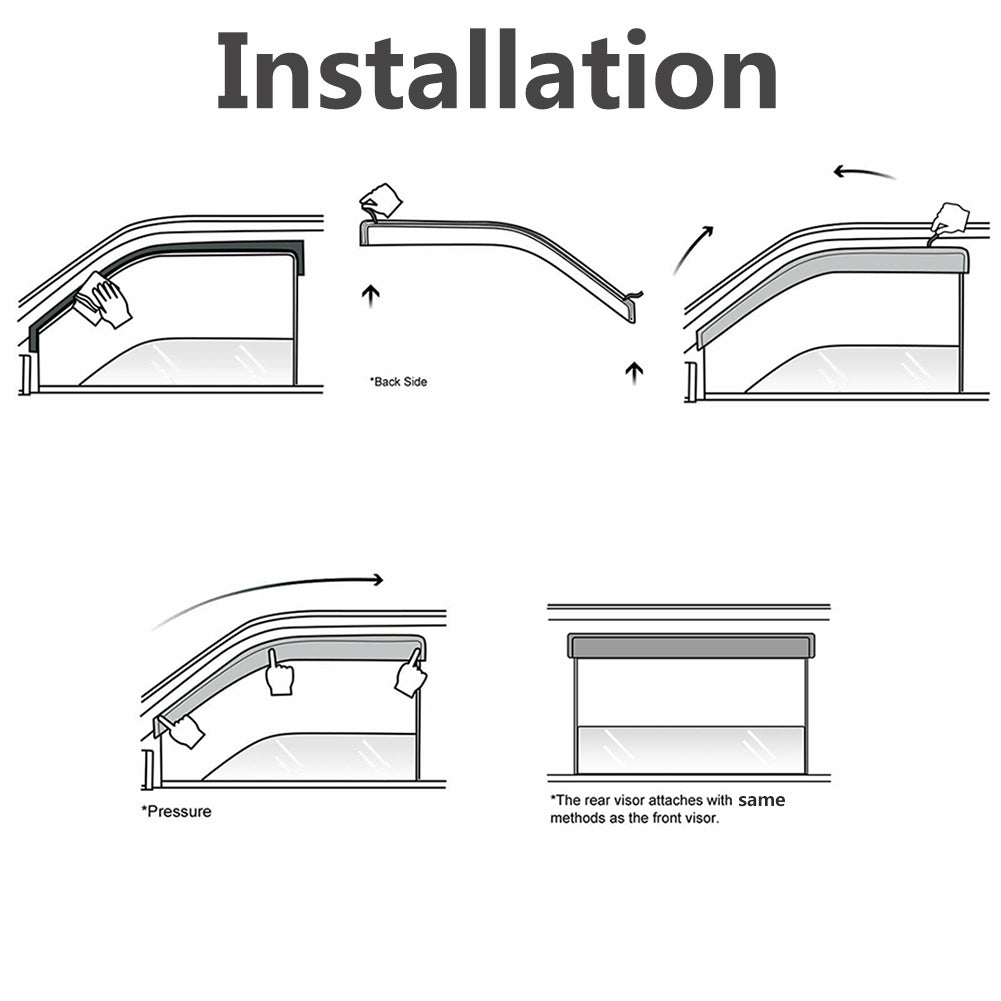 Installation

*Back Side

*Pressure

*The rear visor attaches with same methods as the front visor.