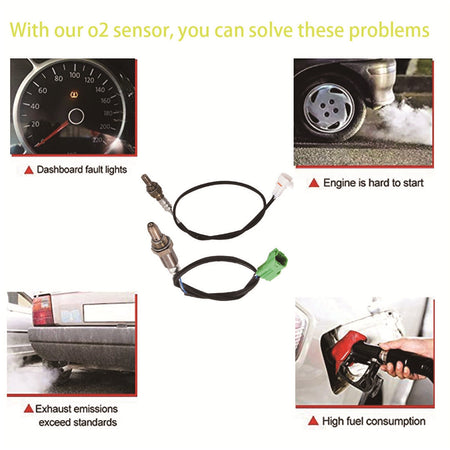 With our o2 sensor, you can solve these problems

20 40 60 80 100 120 140 160 180 200 220

▲ Dashboard fault lights

▲ Engine is hard to start

▲ Exhaust emissions exceed standards

▲ High fuel consumption