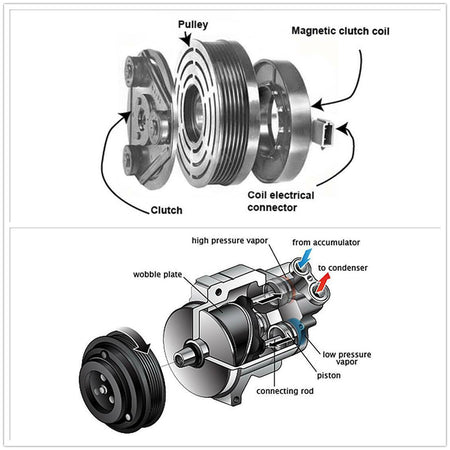 Pulley

Magnetic clutch coil

Coil electrical connector

Clutch

high pressure vapor

from accumulator

to condenser

wobble plate

low pressure vapor

piston

connecting rod