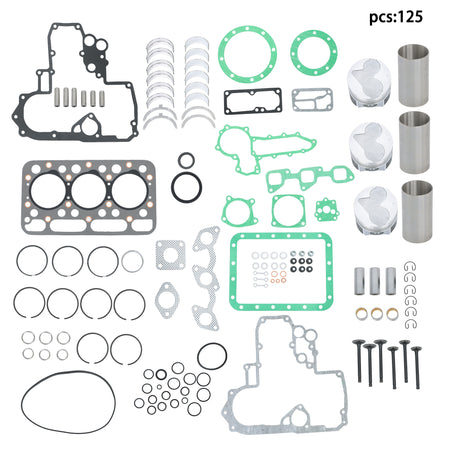 pcs:125