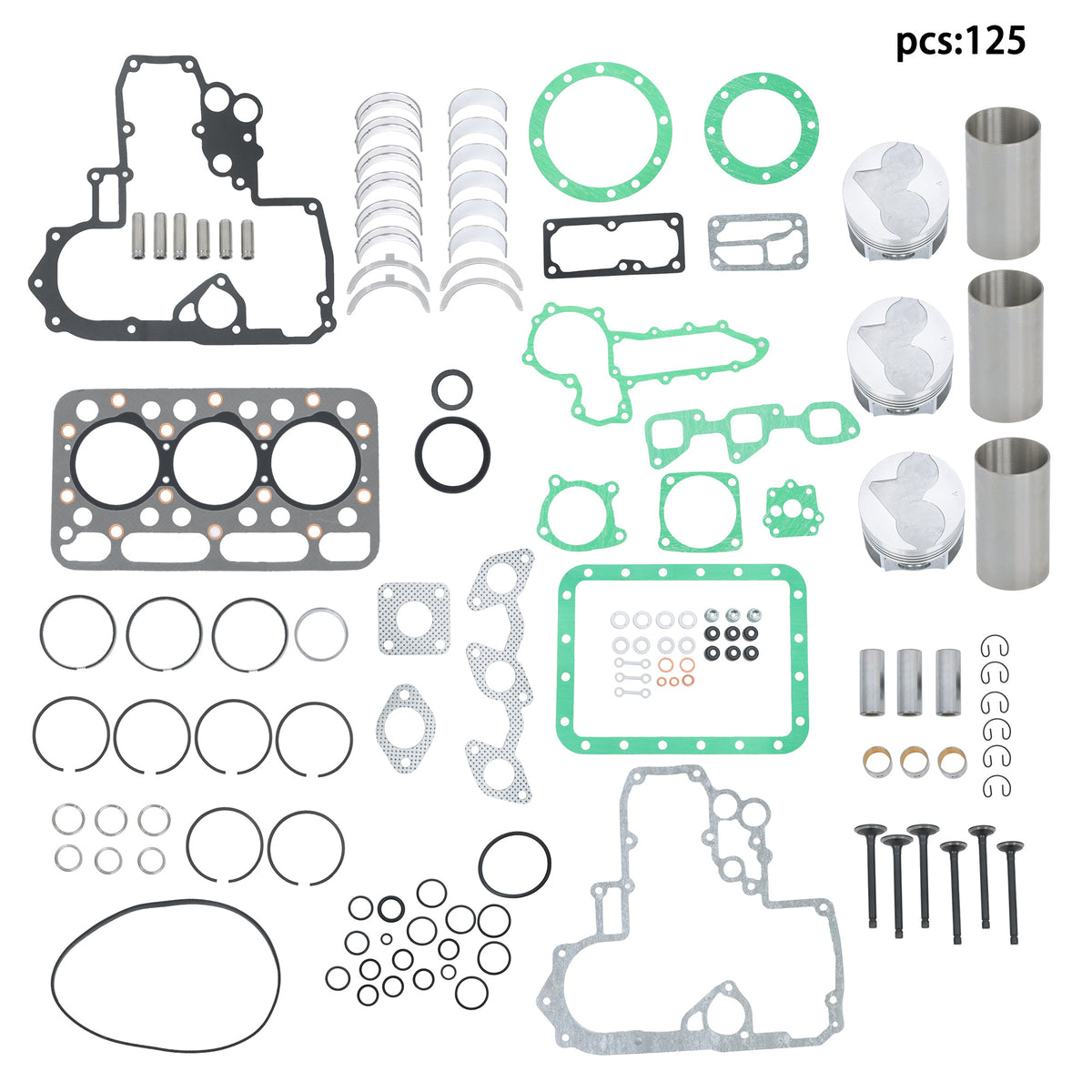 pcs:125