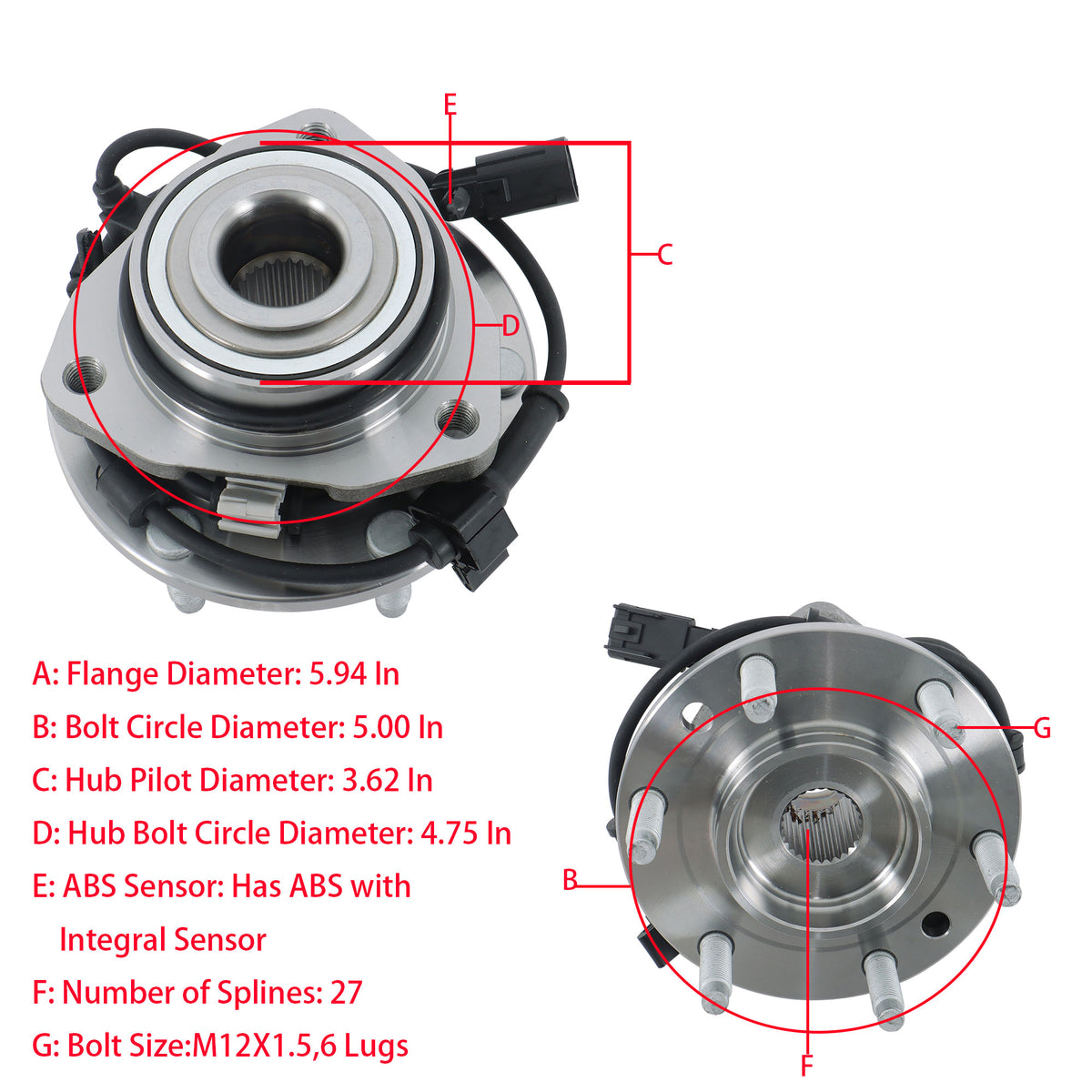 E

C

D

A: Flange Diameter: 5.94 In

B: Bolt Circle Diameter: 5.00 In

C: Hub Pilot Diameter: 3.62 In

D: Hub Bolt Circle Diameter: 4.75 In

E: ABS Sensor: Has ABS with Integral Sensor

F: Number of Splines: 27

G: Bolt Size:M12X1.5,6 Lugs

G

B

F