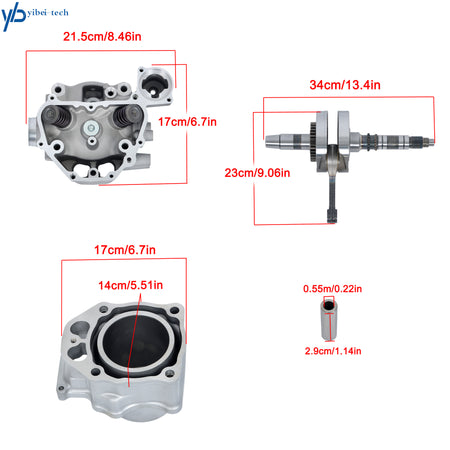 yb yibei-tech

21.5cm/8.46in

17cm/6.7in

34cm/13.4in

23cm/9.06in

17cm/6.7in

14cm/5.51in

0.55m/0.22in

2.9cm/1.14in